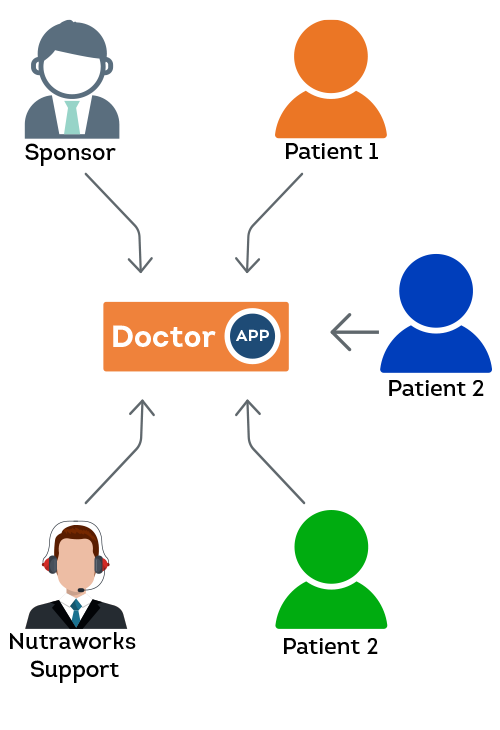 Sponsor

Patient 1

Doctor APP

Patient 2

Nutraworks Support

Patient 2