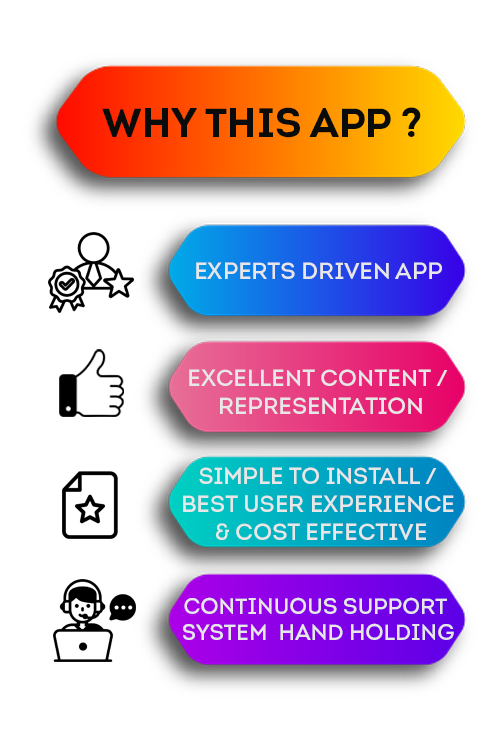 WHY THIS APP ?

EXPERTS DRIVEN APP

EXCELLENT CONTENT / REPRESENTATION

SIMPLE TO INSTALL / BEST USER EXPERIENCE & COST EFFECTIVE

CONTINUOUS SUPPORT SYSTEM HAND HOLDING