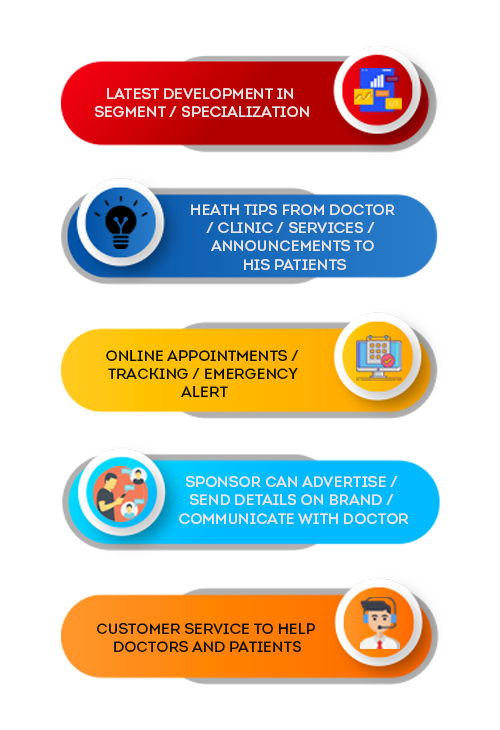 LATEST DEVELOPMENT IN SEGMENT / SPECIALIZATION

HEATH TIPS FROM DOCTOR / CLINIC / SERVICES / ANNOUNCEMENTS TO HIS PATIENTS

ONLINE APPOINTMENTS / TRACKING / EMERGENCY ALERT

SPONSOR CAN ADVERTISE / SEND DETAILS ON BRAND / COMMUNICATE WITH DOCTOR

CUSTOMER SERVICE TO HELP DOCTORS AND PATIENTS