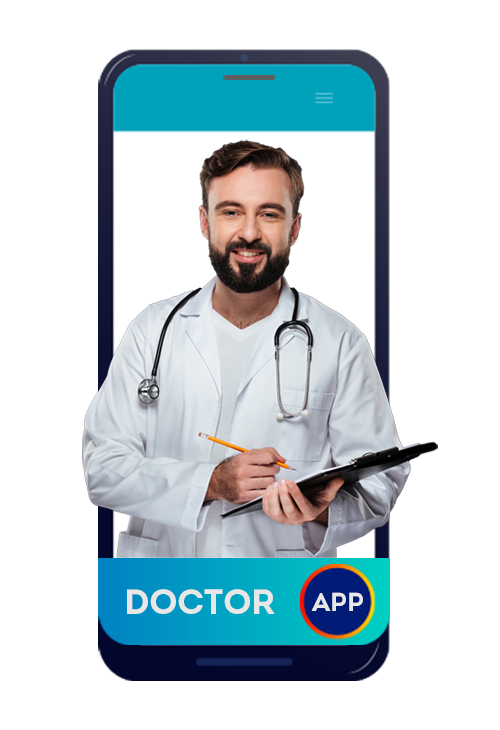 DOCTOR APP